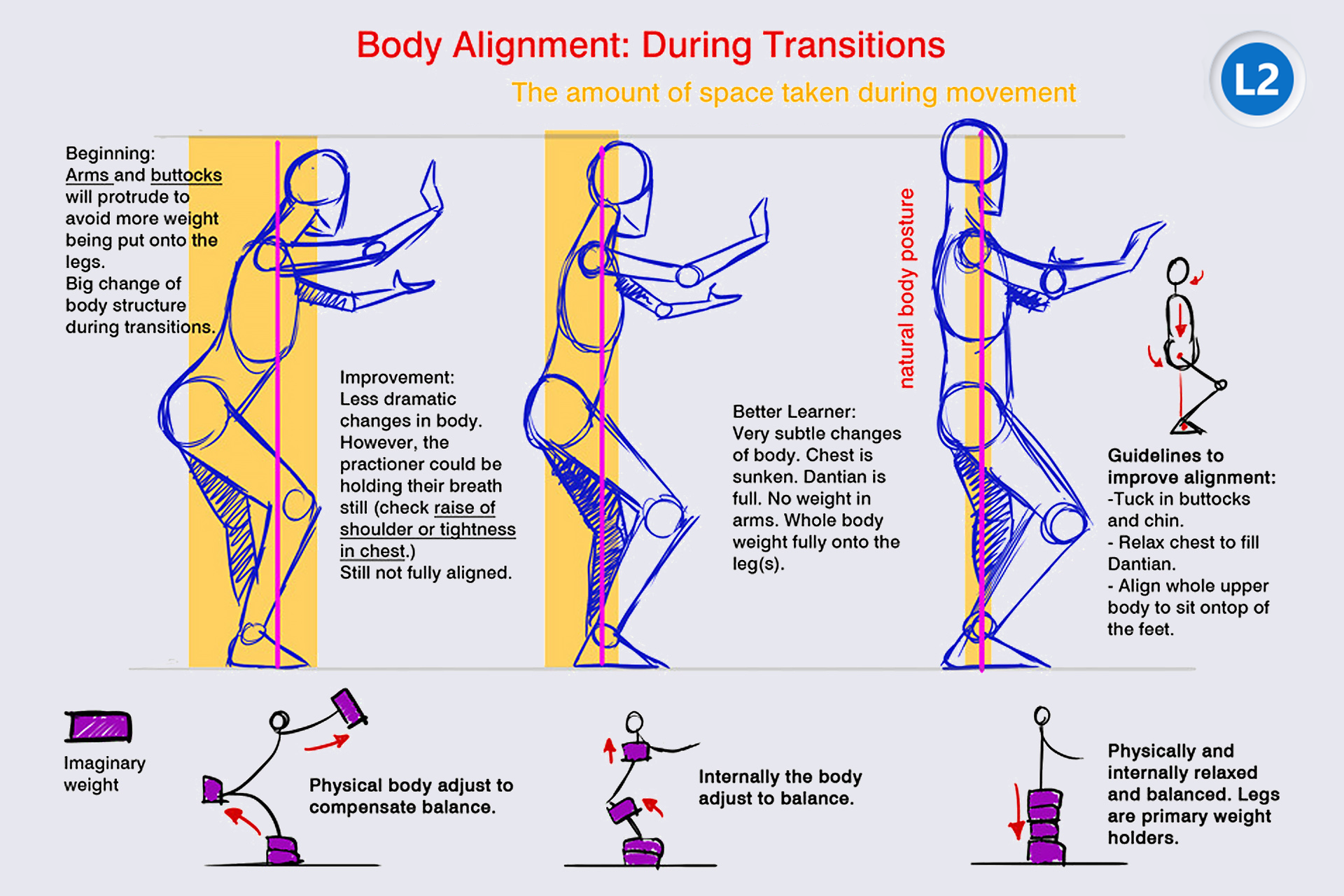 Body Alignment: During Transitions

The amount of space taken during movement

L2

Beginning:
Arms and buttocks will protrude to avoid more weight being put onto the legs.
Big change of body structure during transitions.

Improvement:
Less dramatic changes in body. However, the practioner could be holding their breath still (check raise of shoulder or tightness in chest.)
Still not fully aligned.

Better Learner:
Very subtle changes of body. Chest is sunken. Dantian is full. No weight in arms. Whole body weight fully onto the leg(s).

natural body posture

Guidelines to improve alignment:
-Tuck in buttocks and chin.
- Relax chest to fill Dantian.
- Align whole upper body to sit ontop of the feet.

Imaginary weight

Physical body adjust to compensate balance.

Internally the body adjust to balance.

Physically and internally relaxed and balanced. Legs are primary weight holders.